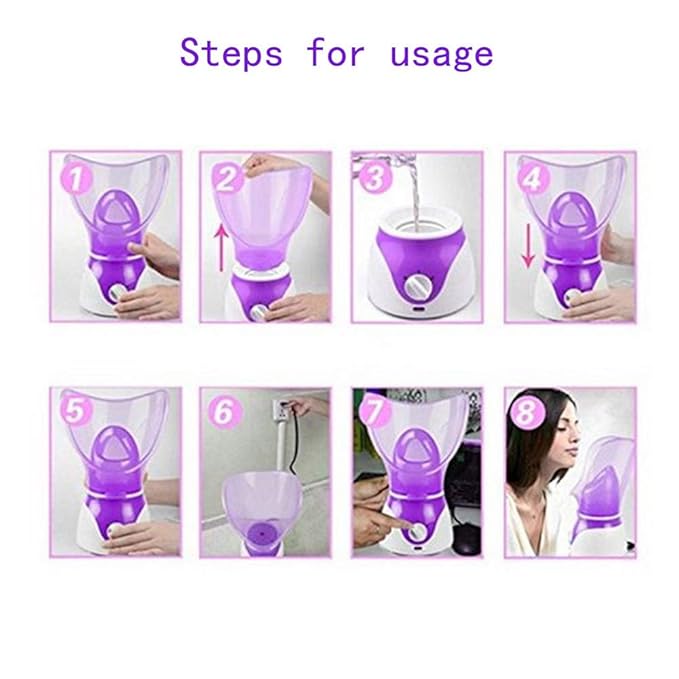 Steps for usage

1

2

3

4

5

6

7

8