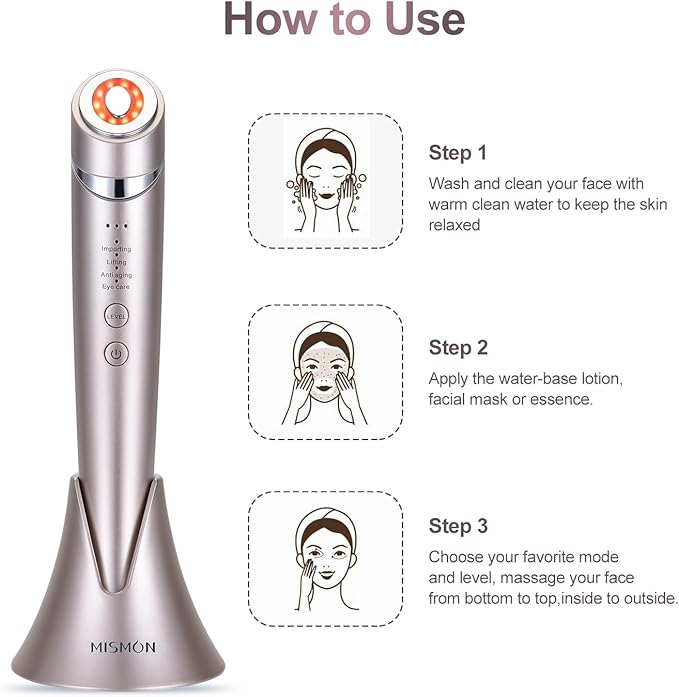 How to Use

Importing
Lifting
Anti aging
Eye care
LEVEL

MISMON

Step 1
Wash and clean your face with warm clean water to keep the skin relaxed

Step 2
Apply the water-base lotion, facial mask or essence.

Step 3
Choose your favorite mode and level, massage your face from bottom to top,inside to outside.